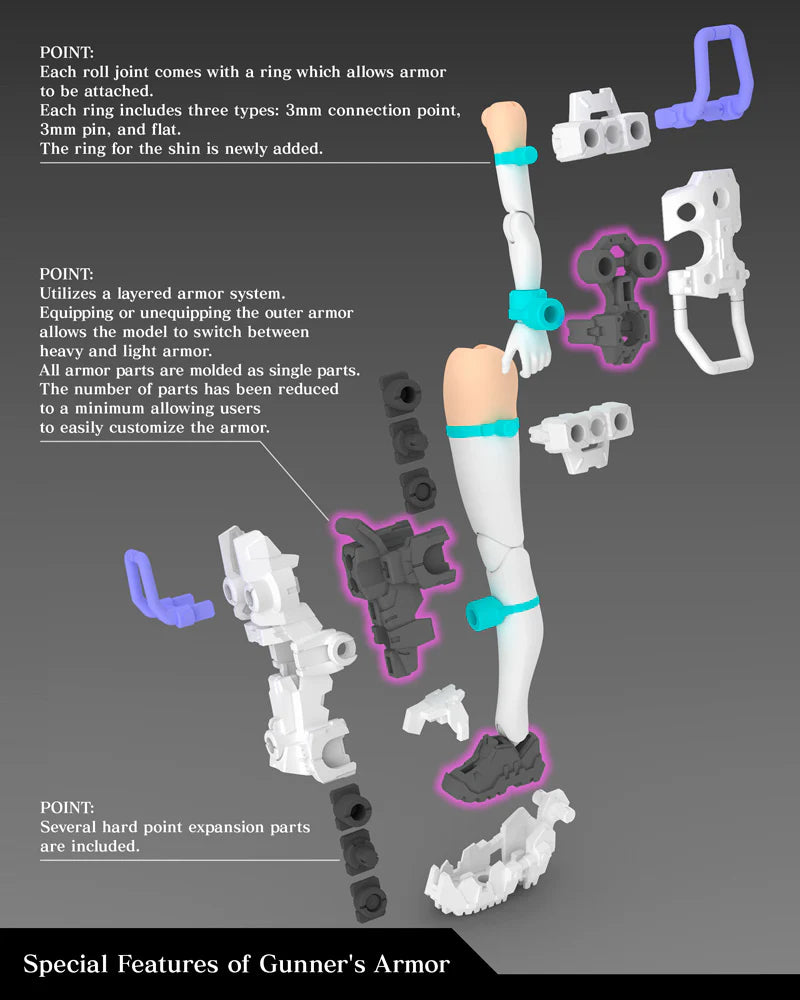 POINT:
Each roll joint comes with a ring which allows armor to be attached.
Each ring includes three types: 3mm connection point, 3mm pin, and flat.
The ring for the shin is newly added.

POINT:
Utilizes a layered armor system.
Equipping or unequipping the outer armor allows the model to switch between heavy and light armor.
All armor parts are molded as single parts.
The number of parts has been reduced to a minimum allowing users to easily customize the armor.

POINT:
Several hard point expansion parts are included.

Special Features of Gunner's Armor